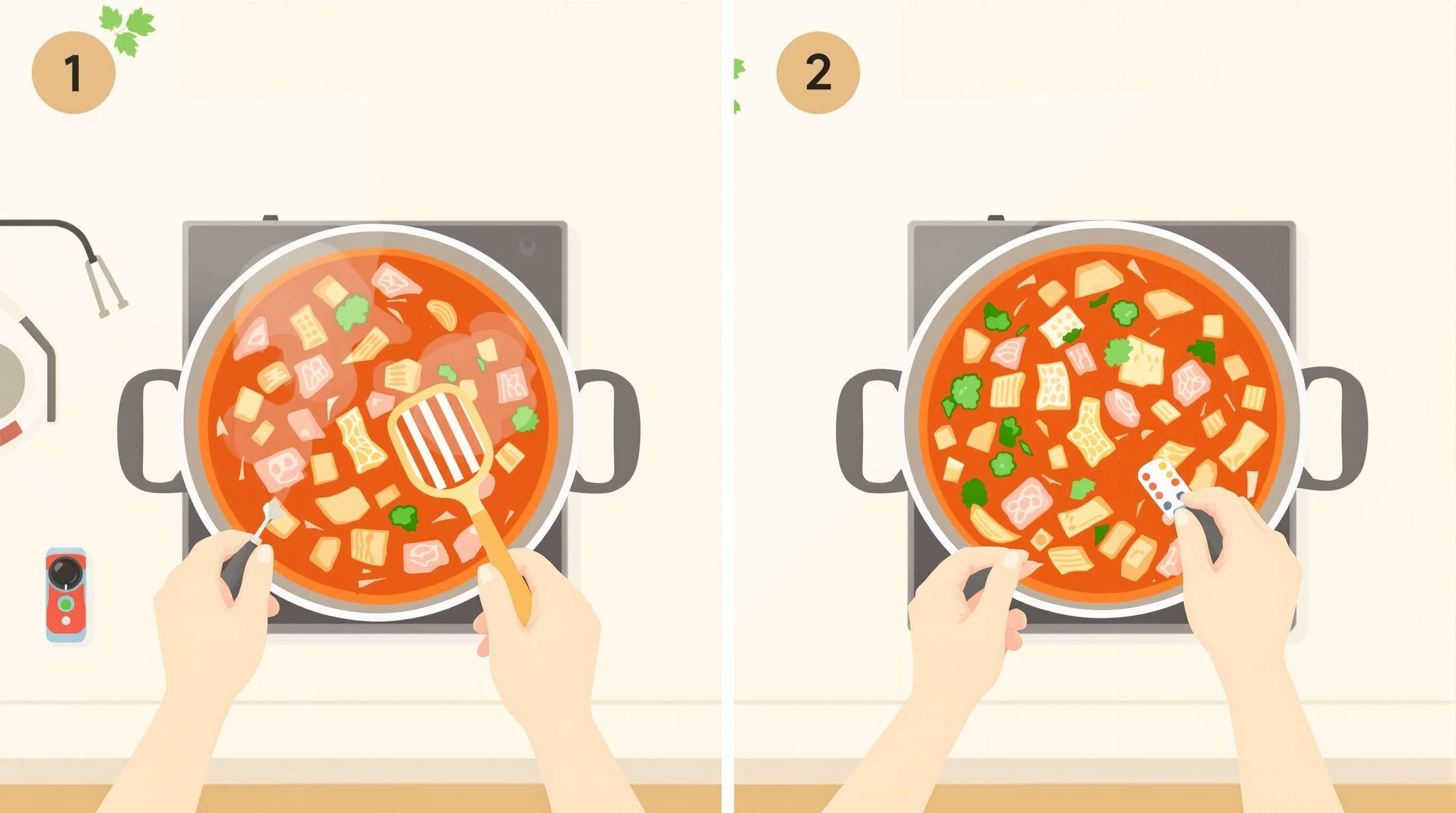 1

2