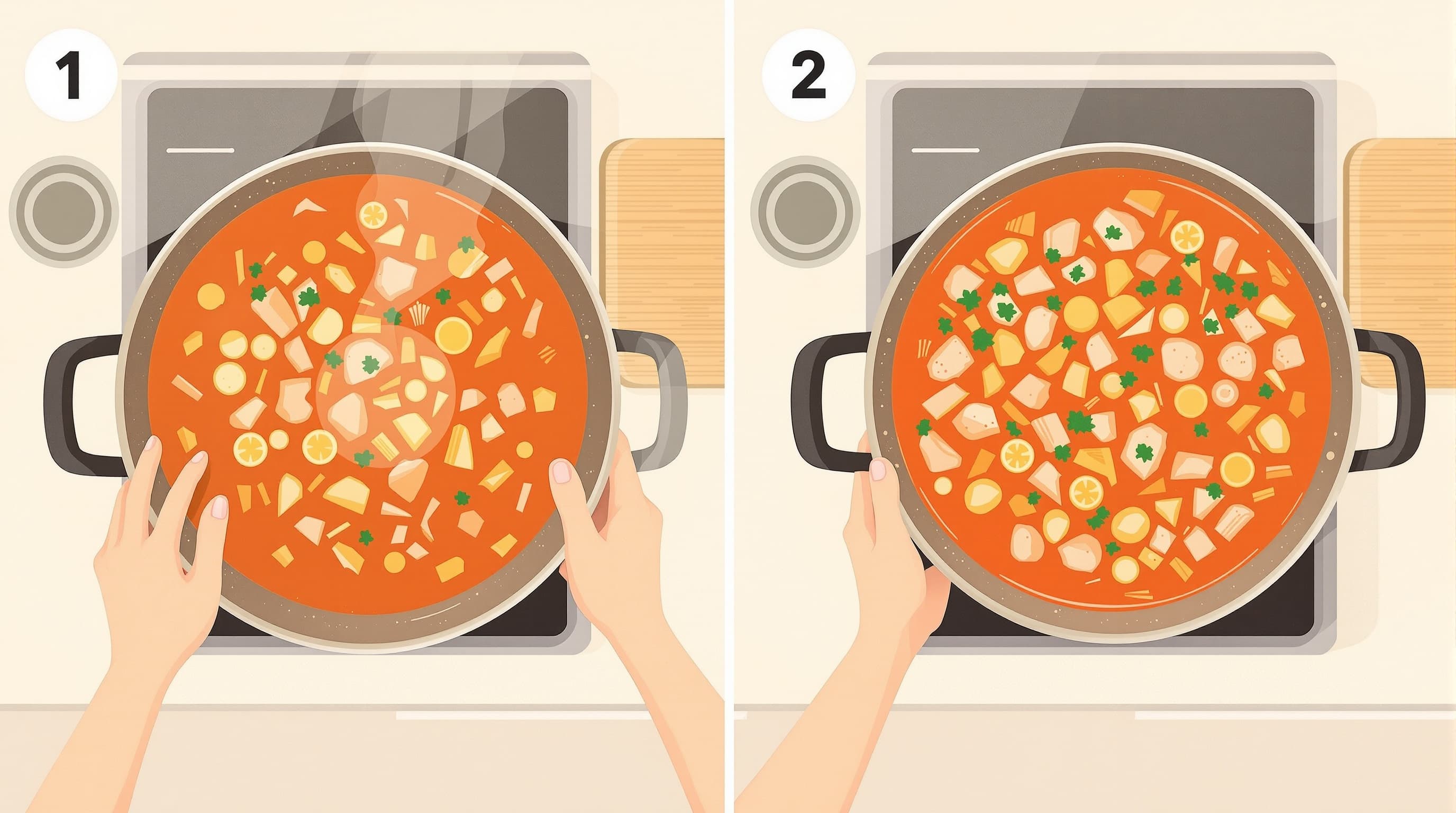 1

2